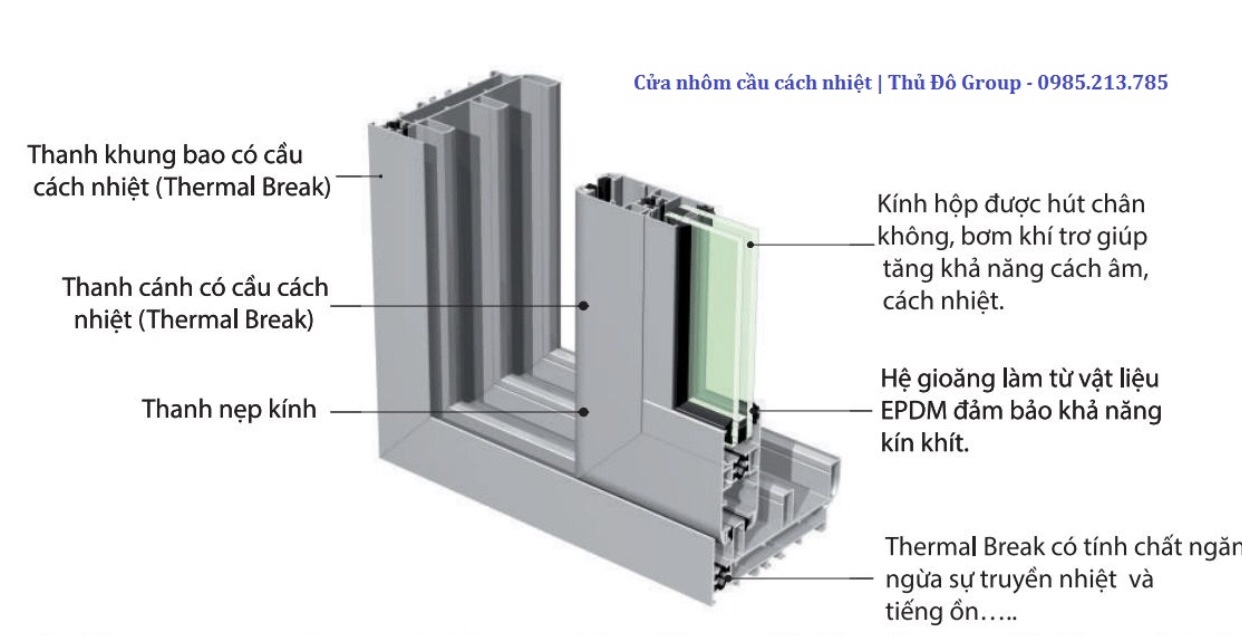 Cửa nhôm cầu cách nhiệt | Thủ Đô Group - 0985.213.785

Thanh khung bao có cầu cách nhiệt (Thermal Break)

Thanh cánh có cầu cách nhiệt (Thermal Break)

Thanh nẹp kính

Kính hộp được hút chân không, bơm khí trơ giúp tăng khả năng cách âm, cách nhiệt.

Hệ gioăng làm từ vật liệu EPDM đảm bảo khả năng kín khít.

Thermal Break có tính chất ngăn ngừa sự truyền nhiệt và tiếng ồn…..